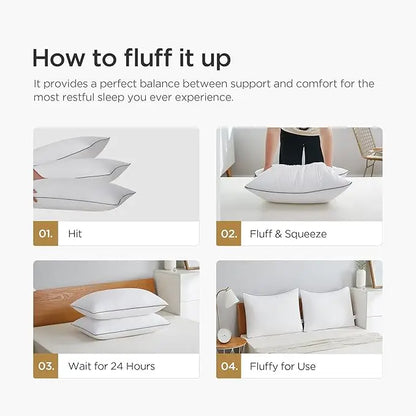 How to fluff it up

It provides a perfect balance between support and comfort for the most restful sleep you ever experience.

01. Hit

02. Fluff & Squeeze

03. Wait for 24 Hours

04. Fluffy for Use